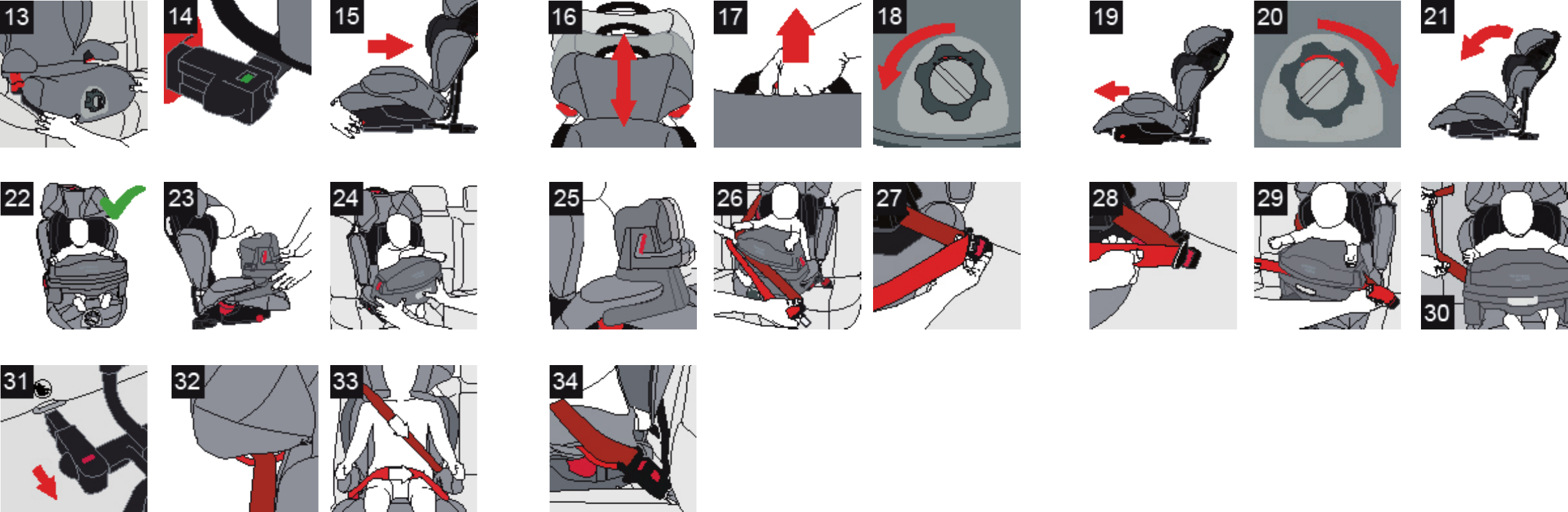 13

14

15

16

17

18

19

20

21

22

23

24

25

26

27

28

29

30

31

32

33

34